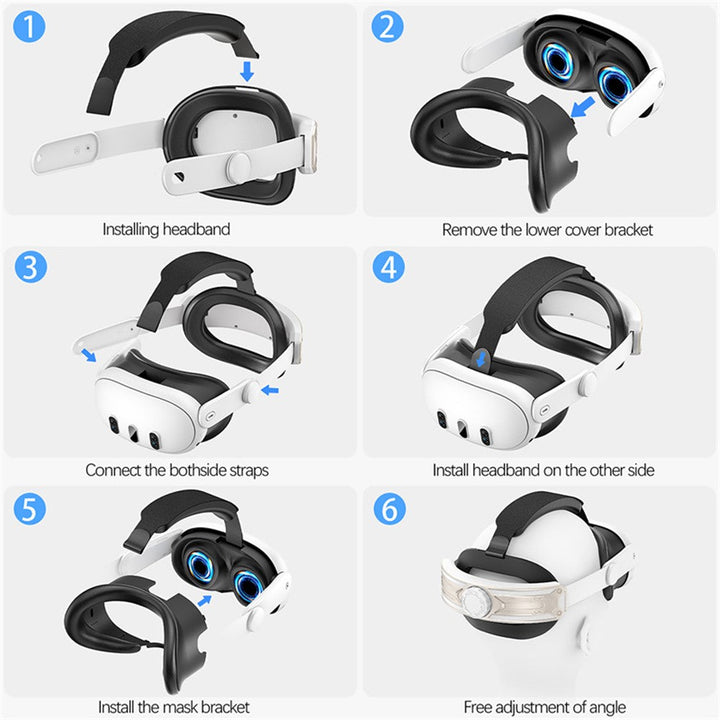 1

Installing headband

2

Remove the lower cover bracket

3

Connect the bothside straps

4

Install headband on the other side

5

Install the mask bracket

6

Free adjustment of angle