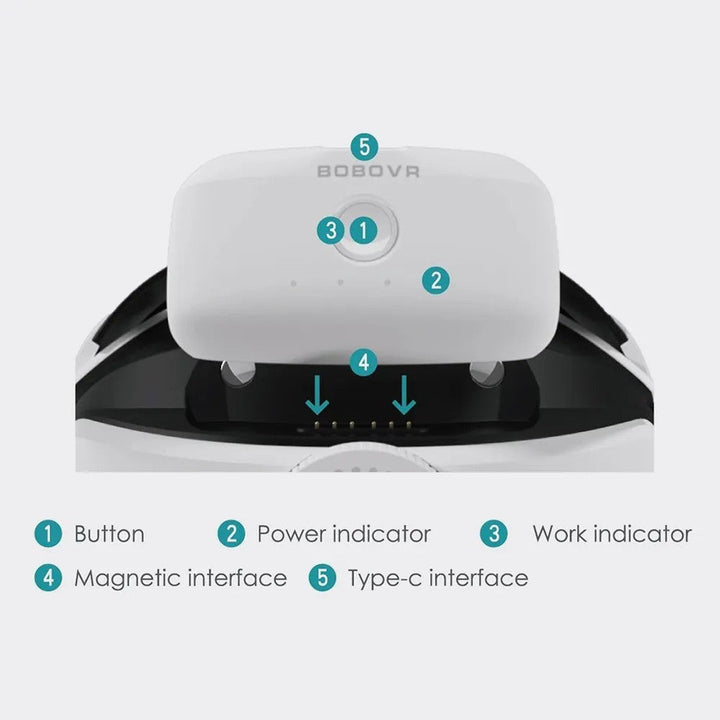 5
BOBOVR
3 1
2
4

1 Button
2 Power indicator
3 Work indicator
4 Magnetic interface
5 Type-c interface