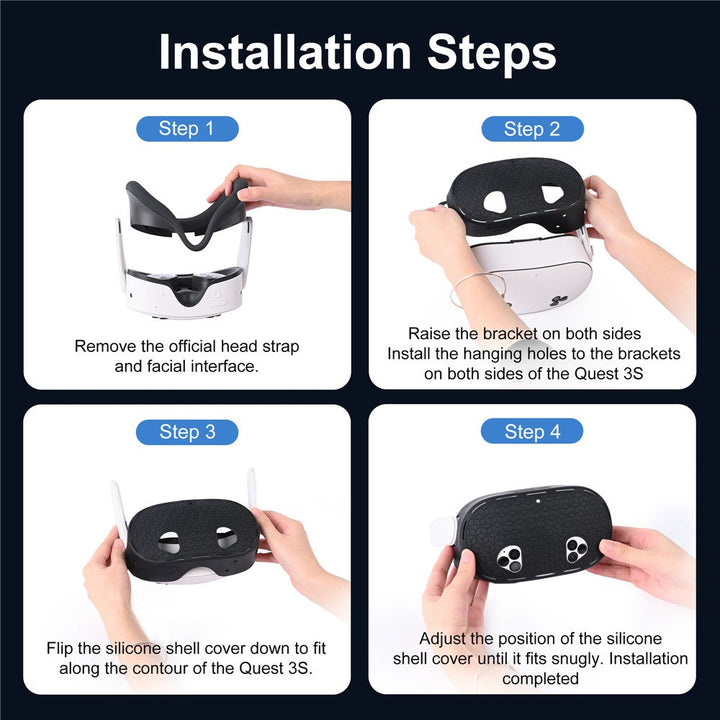 Installation Steps

Step 1

Remove the official head strap and facial interface.

Step 2

Raise the bracket on both sides
Install the hanging holes to the brackets on both sides of the Quest 3S

Step 3

Flip the silicone shell cover down to fit along the contour of the Quest 3S.

Step 4

Adjust the position of the silicone shell cover until it fits snugly. Installation completed