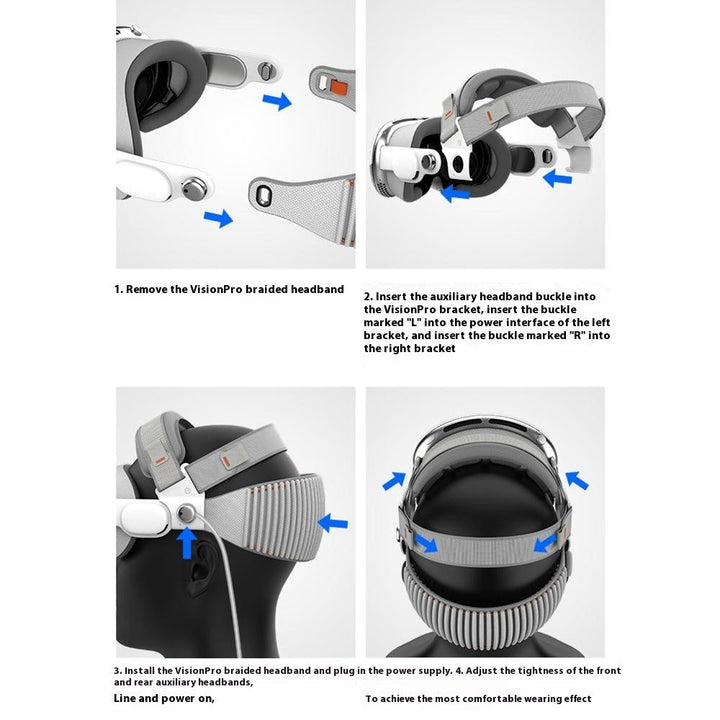 1. Remove the VisionPro braided headband

2. Insert the auxiliary headband buckle into the VisionPro bracket, insert the buckle marked "L" into the power interface of the left bracket, and insert the buckle marked "R" into the right bracket

3. Install the VisionPro braided headband and plug in the power supply. 4. Adjust the tightness of the front and rear auxiliary headbands,

Line and power on,

To achieve the most comfortable wearing effect