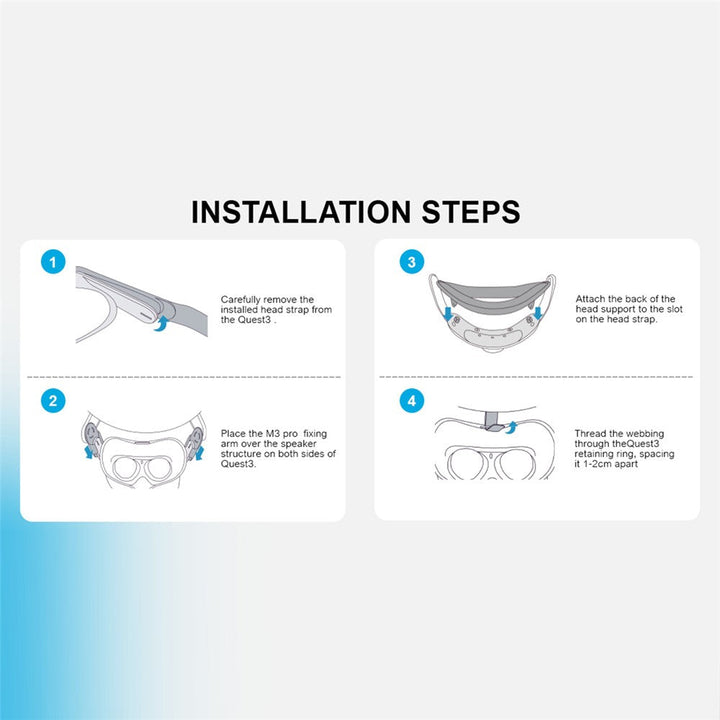 INSTALLATION STEPS

1

Carefully remove the installed head strap from the Quest3 .

2

Place the M3 pro fixing arm over the speaker structure on both sides of Quest3.

3

Attach the back of the head support to the slot on the head strap.

4

Thread the webbing through theQuest3 retaining ring, spacing it 1-2cm apart