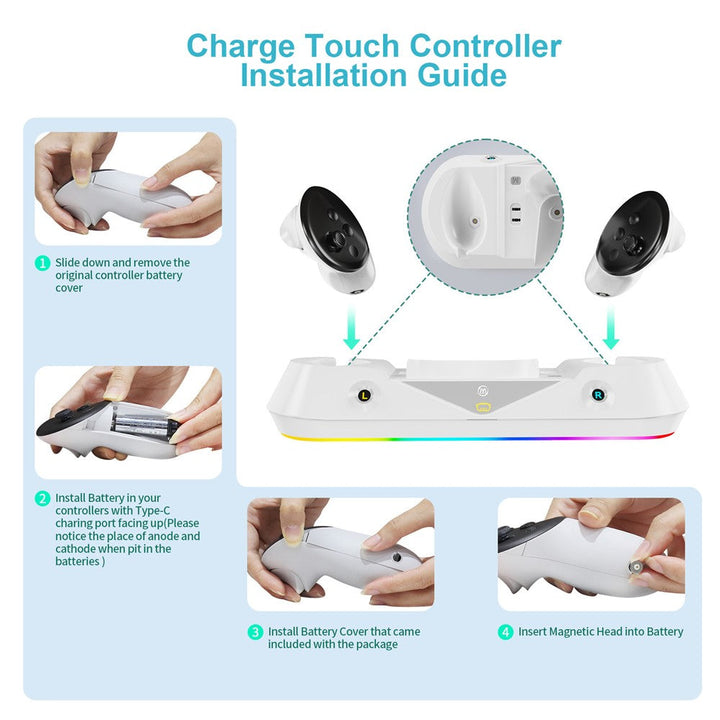 Charge Touch Controller Installation Guide

1 Slide down and remove the original controller battery cover

L

R

2 Install Battery in your controllers with Type-C charing port facing up(Please notice the place of anode and cathode when pit in the batteries )

3 Install Battery Cover that came included with the package

4 Insert Magnetic Head into Battery