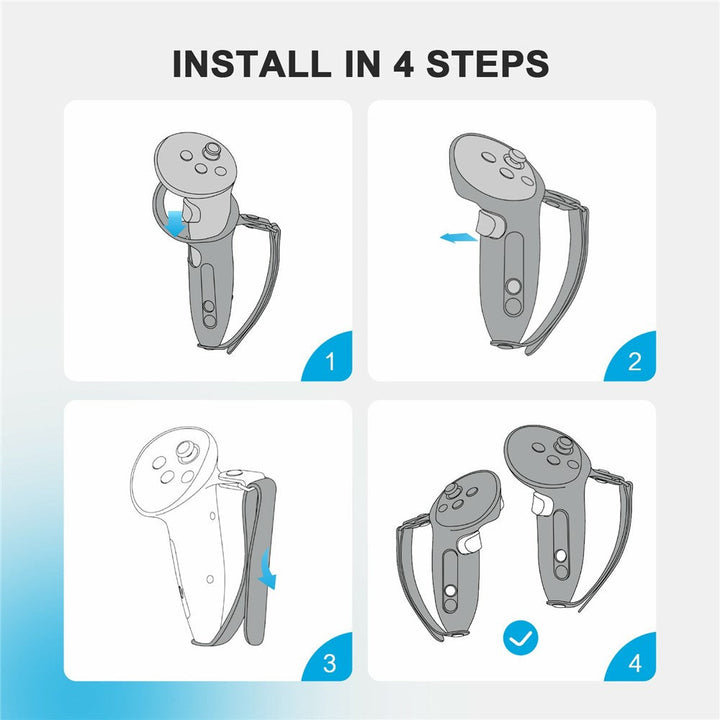 INSTALL IN 4 STEPS

1

2

3

4