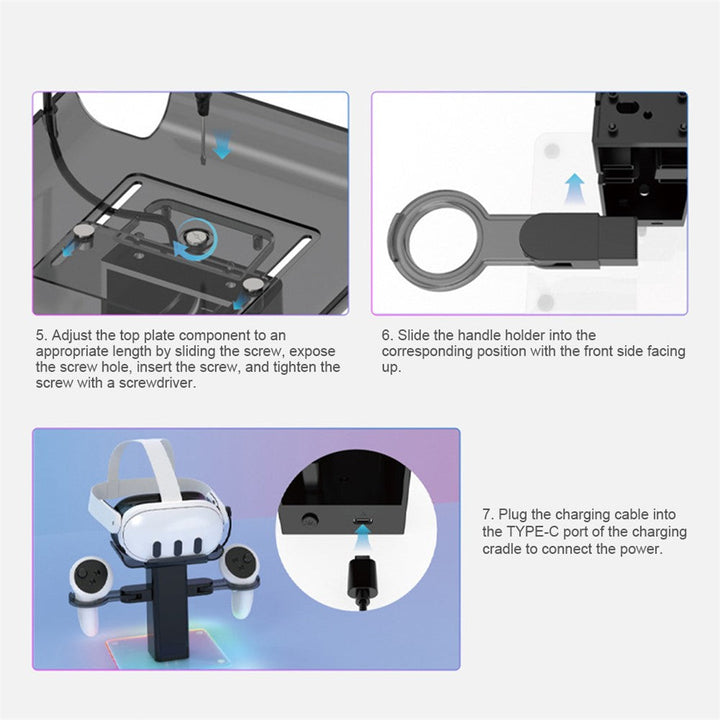 5. Adjust the top plate component to an appropriate length by sliding the screw, expose the screw hole, insert the screw, and tighten the screw with a screwdriver.

6. Slide the handle holder into the corresponding position with the front side facing up.

7. Plug the charging cable into the TYPE-C port of the charging cradle to connect the power.