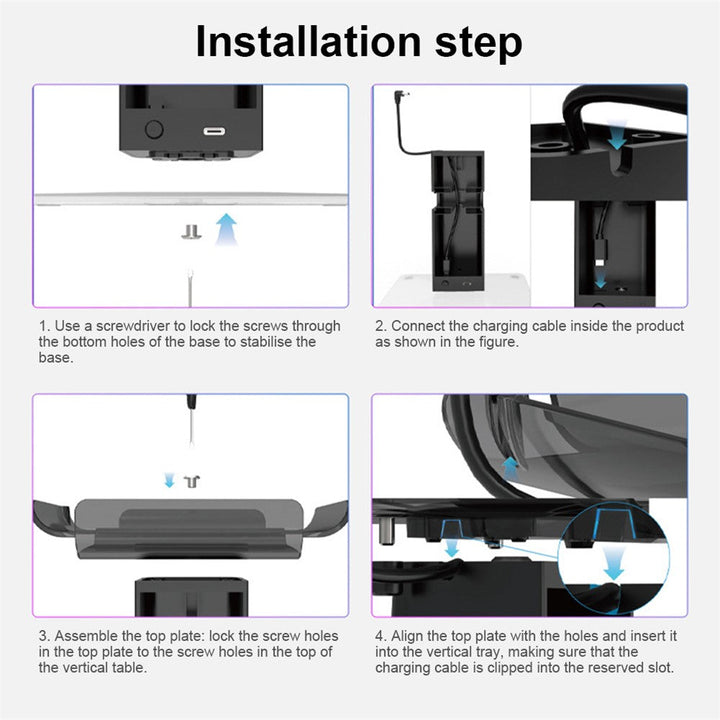 Installation step

1. Use a screwdriver to lock the screws through the bottom holes of the base to stabilise the base.

2. Connect the charging cable inside the product as shown in the figure.

3. Assemble the top plate: lock the screw holes in the top plate to the screw holes in the top of the vertical table.

4. Align the top plate with the holes and insert it into the vertical tray, making sure that the charging cable is clipped into the reserved slot.