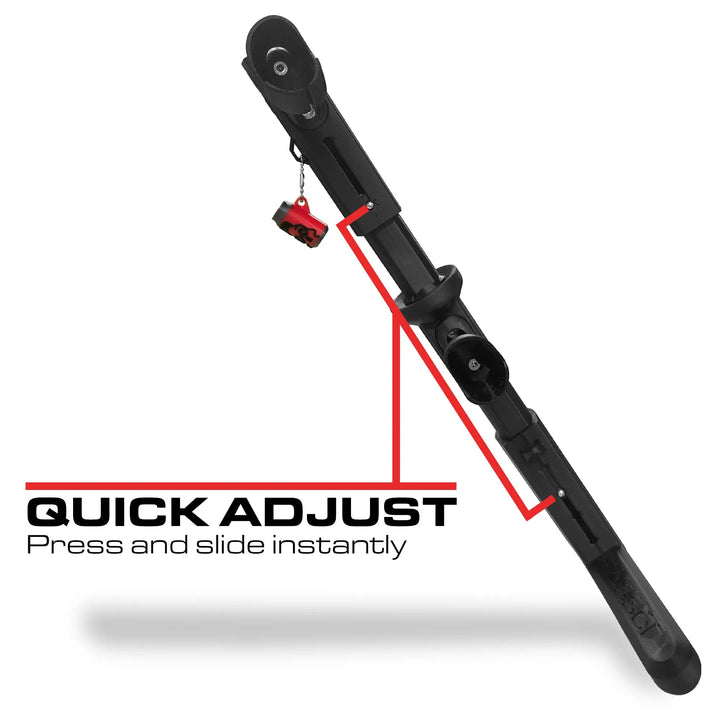 QUICK ADJUST
Press and slide instantly