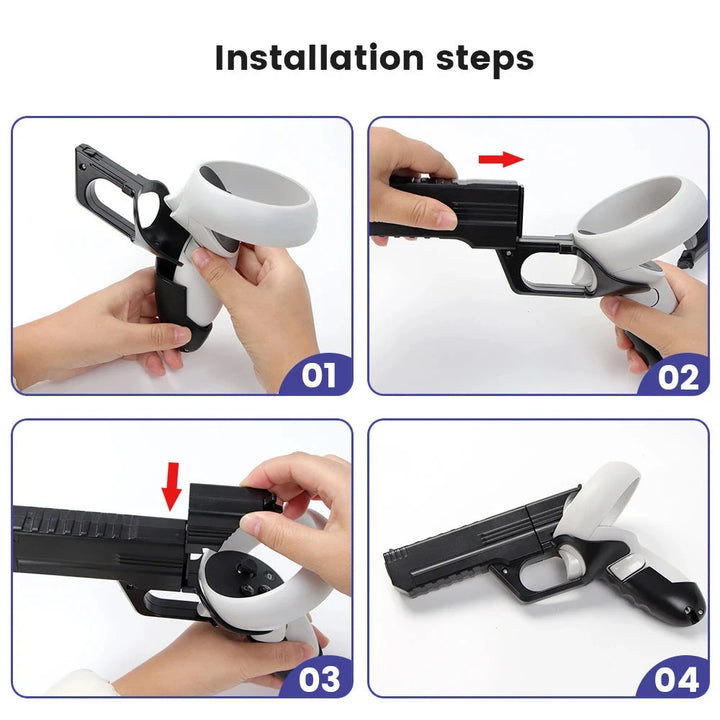 Installation steps

01

02

03

04